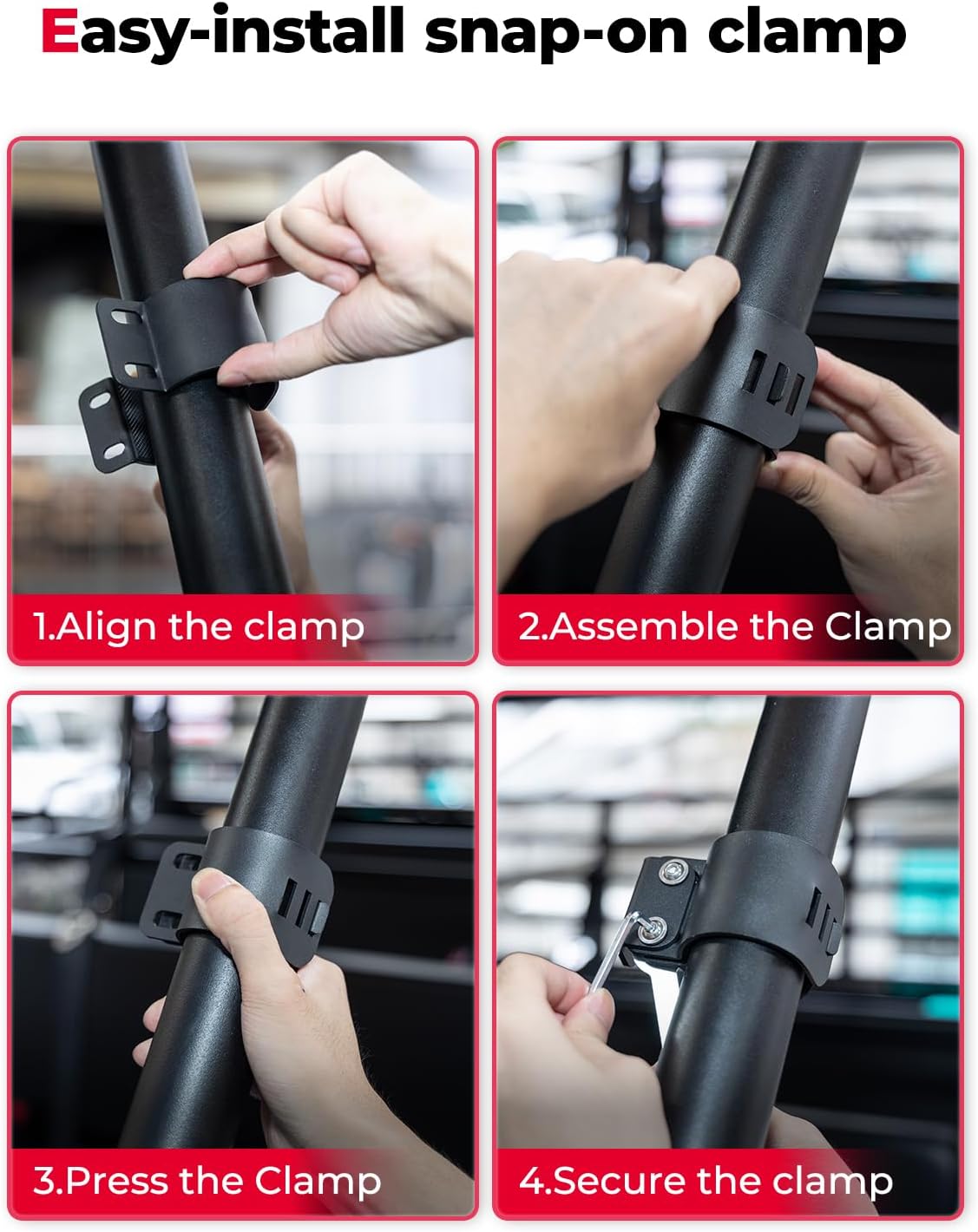 Easy-install snap-on clamp

1.Align the clamp

2.Assemble the Clamp

3.Press the Clamp

4.Secure the clamp