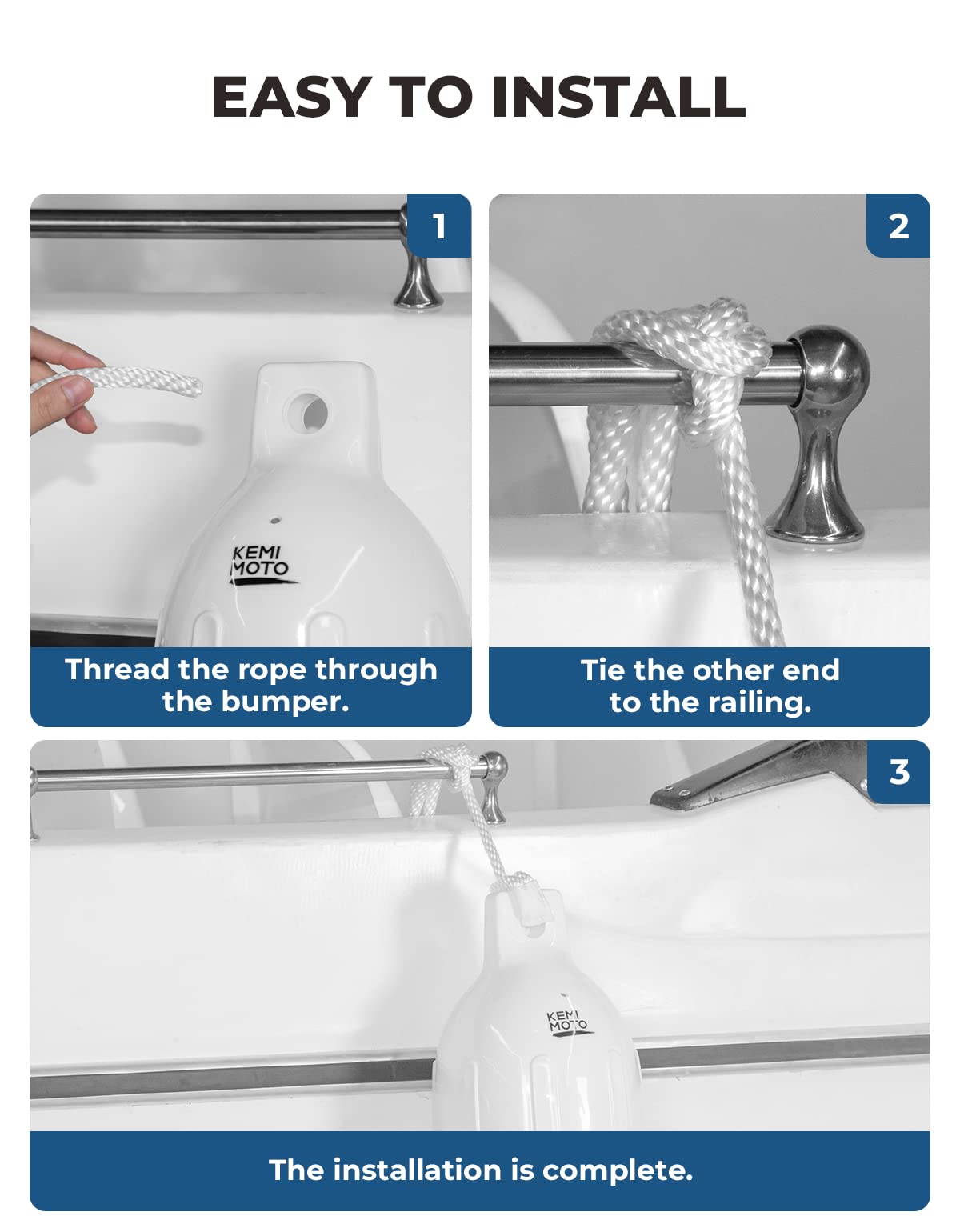 EASY TO INSTALL

1

KEMI MOTO

Thread the rope through the bumper.

2

Tie the other end to the railing.

3

KEMI MOTO

The installation is complete.